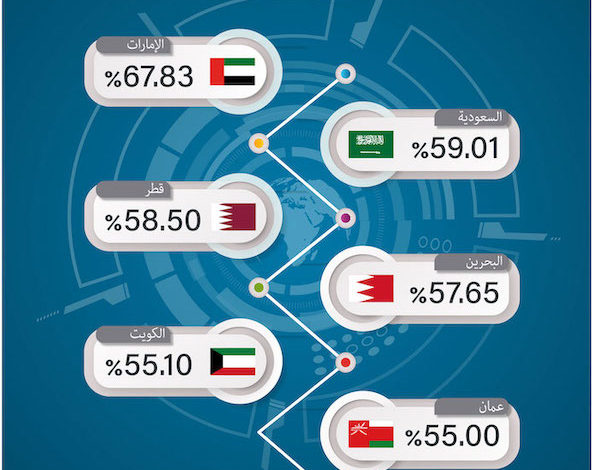 الإمارات
%67.83

السعودية
%59.01

قطر
%58.50

البحرين
%57.65

الكويت
%55.10

عمان
%55.00